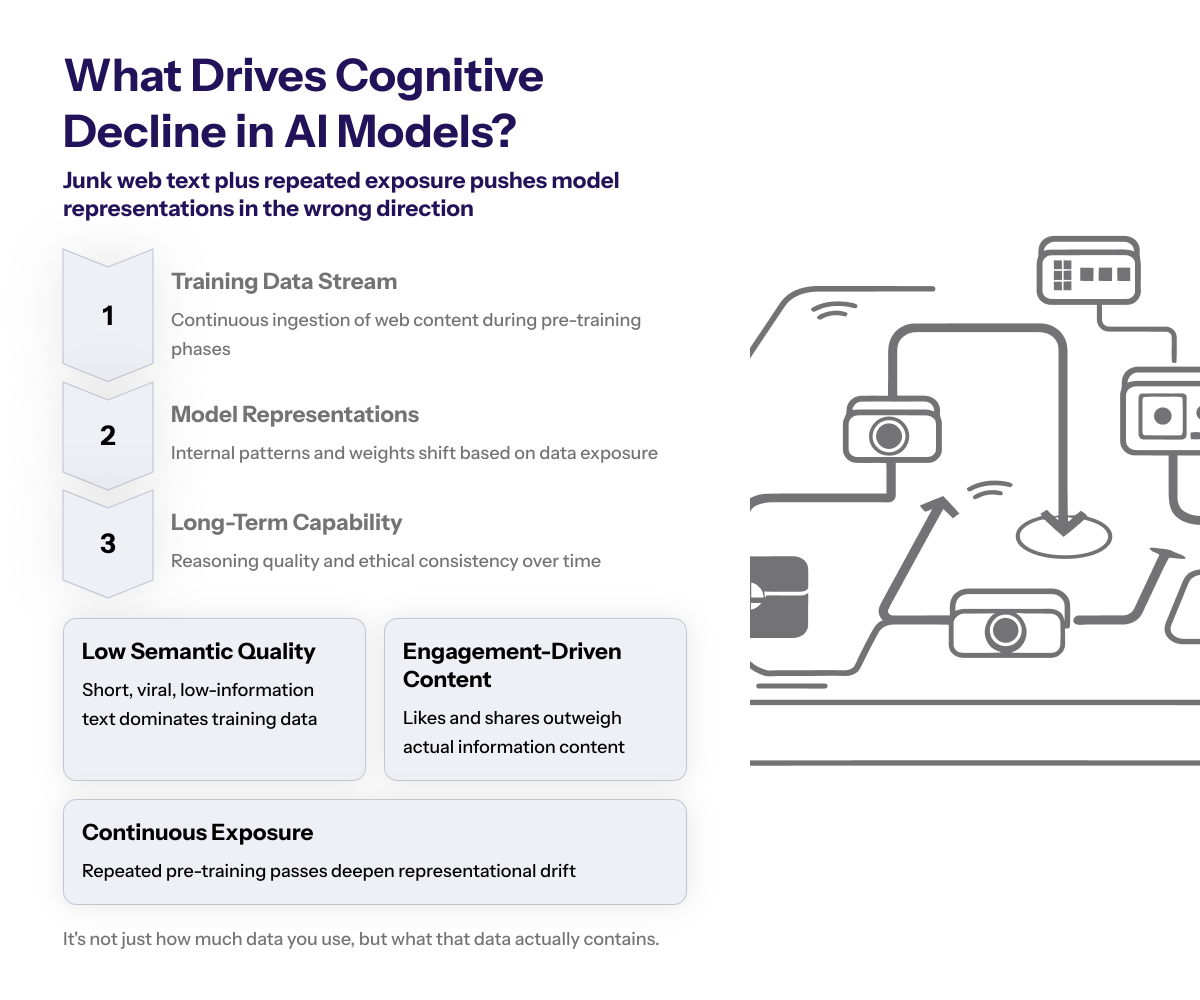 What Drives Cognitive Decline in AI Models?

Junk web text plus repeated exposure pushes model representations in the wrong direction

1

Training Data Stream

Continuous ingestion of web content during pre-training phases

2

Model Representations

Internal patterns and weights shift based on data exposure

3

Long-Term Capability

Reasoning quality and ethical consistency over time

Low Semantic Quality

Short, viral, low-information text dominates training data

Engagement-Driven Content

Likes and shares outweigh actual information content

Continuous Exposure

Repeated pre-training passes deepen representational drift

It's not just how much data you use, but what that data actually contains.